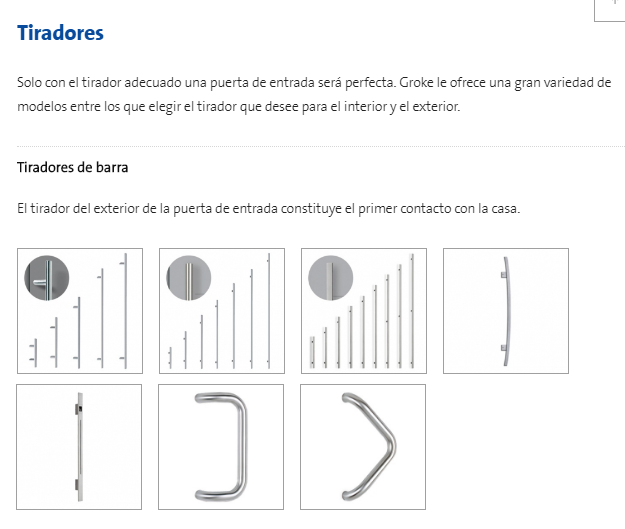 Tiradores

Solo con el tirador adecuado una puerta de entrada será perfecta. Groke le ofrece una gran variedad de modelos entre los que elegir el tirador que desee para el interior y el exterior.

Tiradores de barra

El tirador del exterior de la puerta de entrada constituye el primer contacto con la casa.